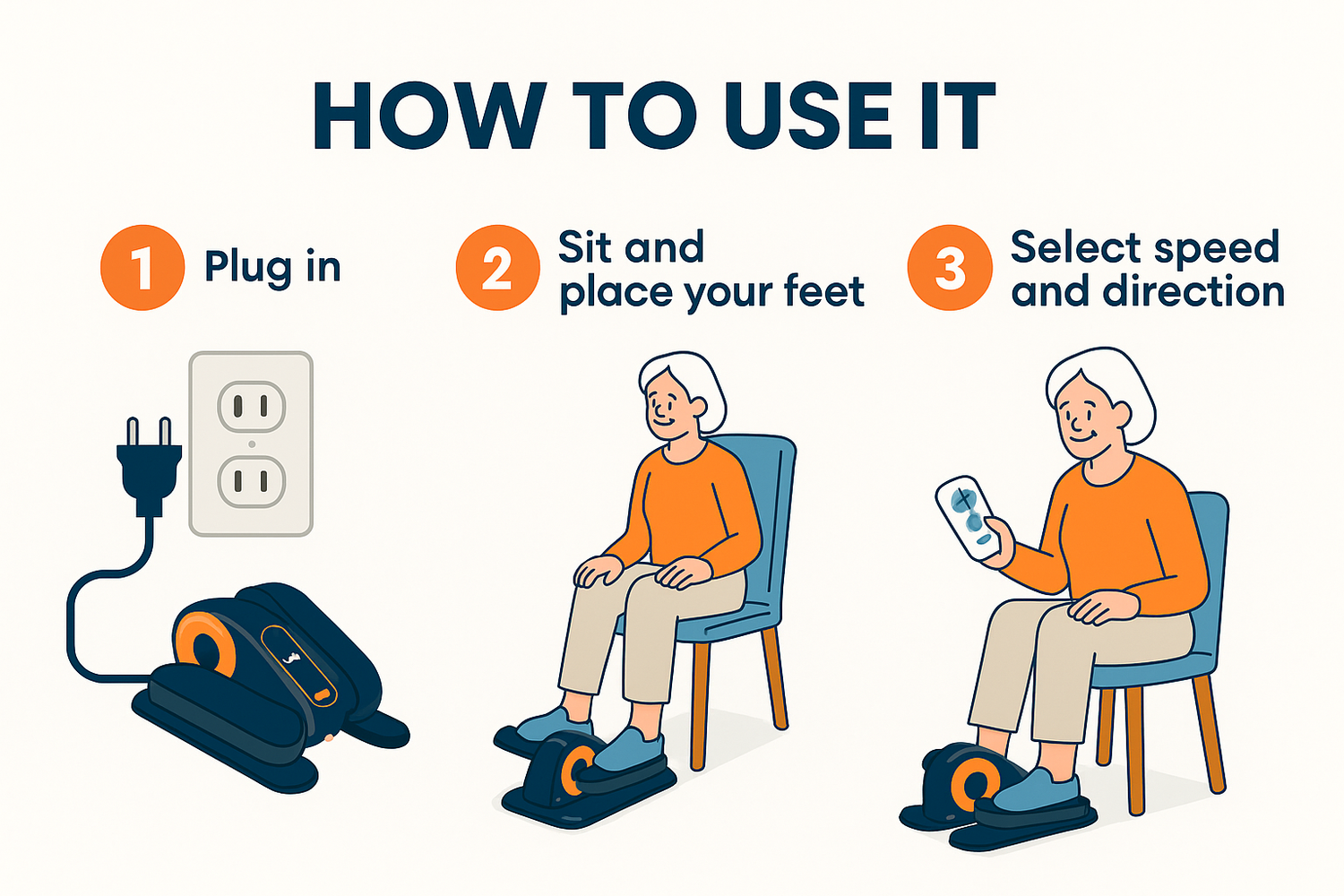 HOW TO USE IT

1 Plug in

2 Sit and place your feet

3 Select speed and direction