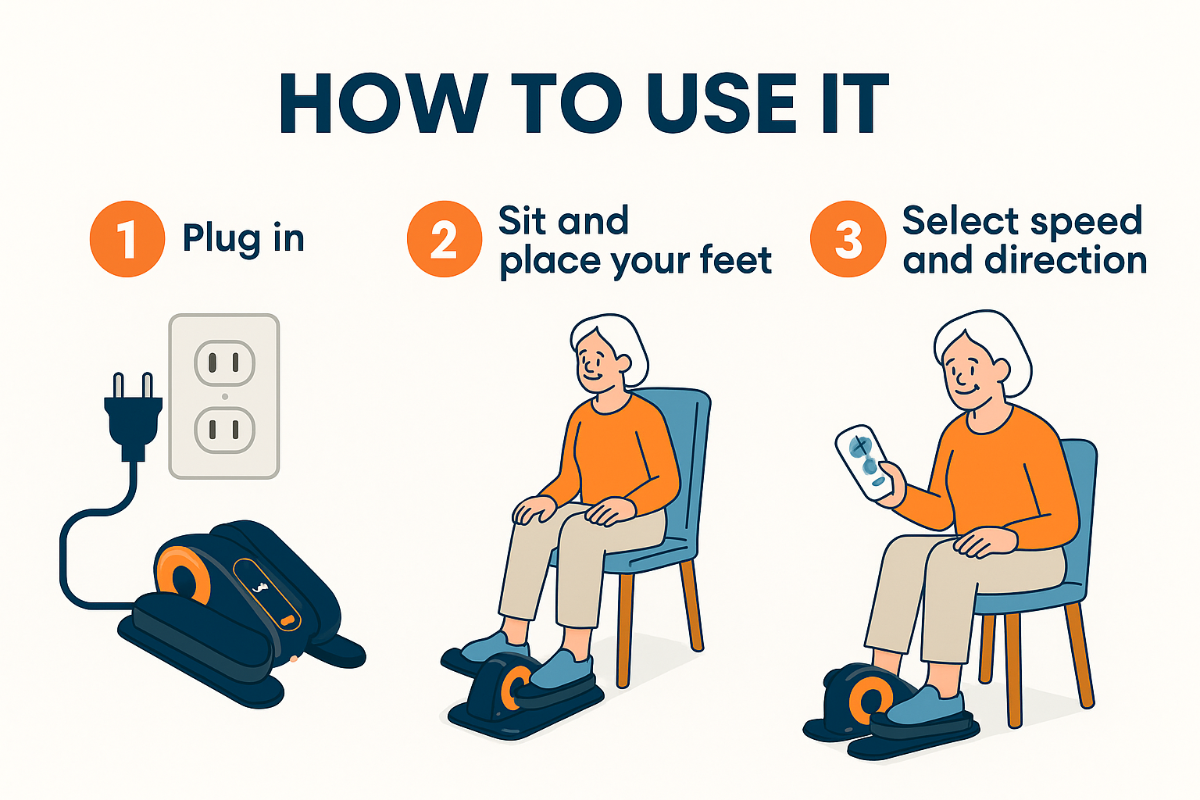 HOW TO USE IT

1 Plug in

2 Sit and place your feet

3 Select speed and direction