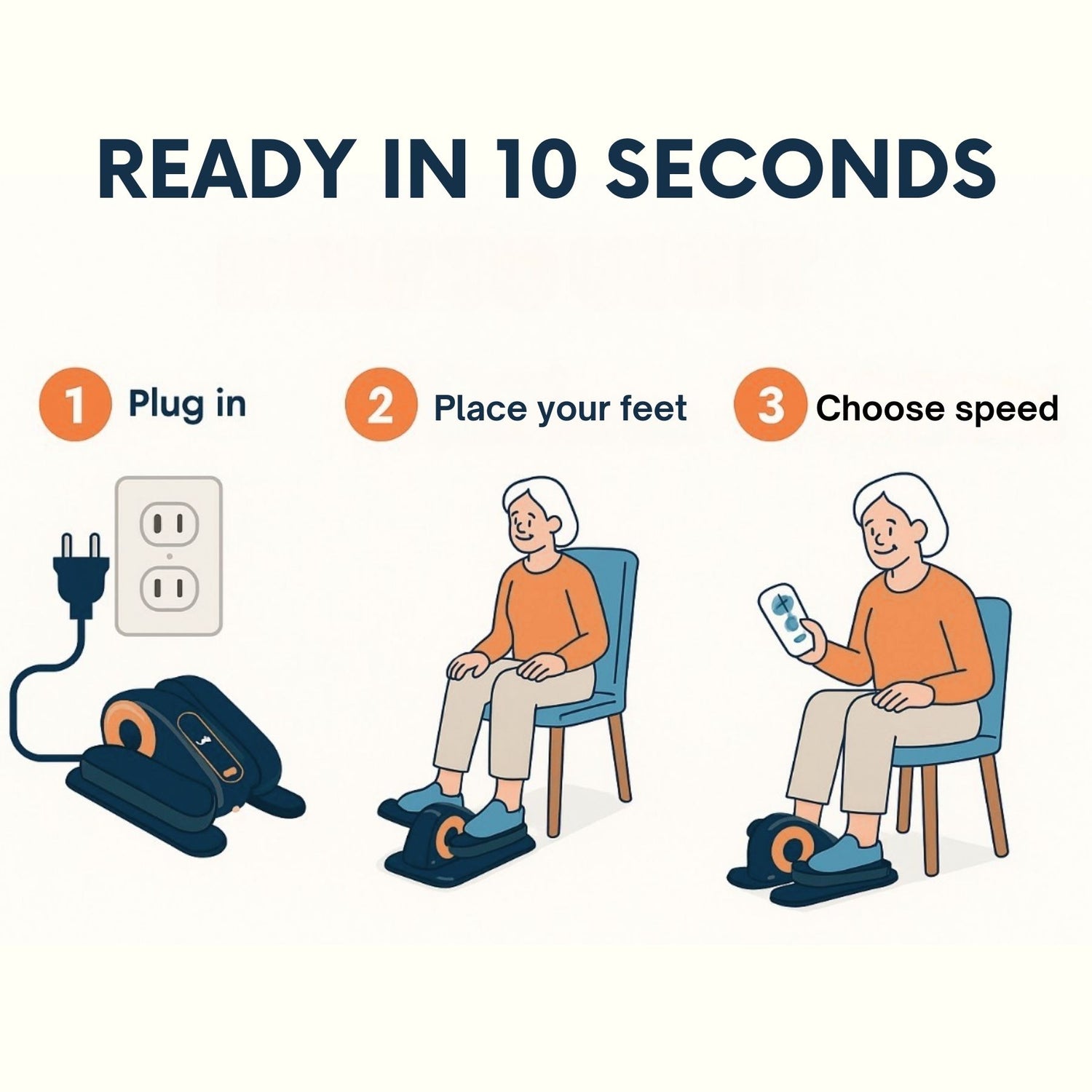 READY IN 10 SECONDS

1 Plug in

2 Place your feet

3 Choose speed